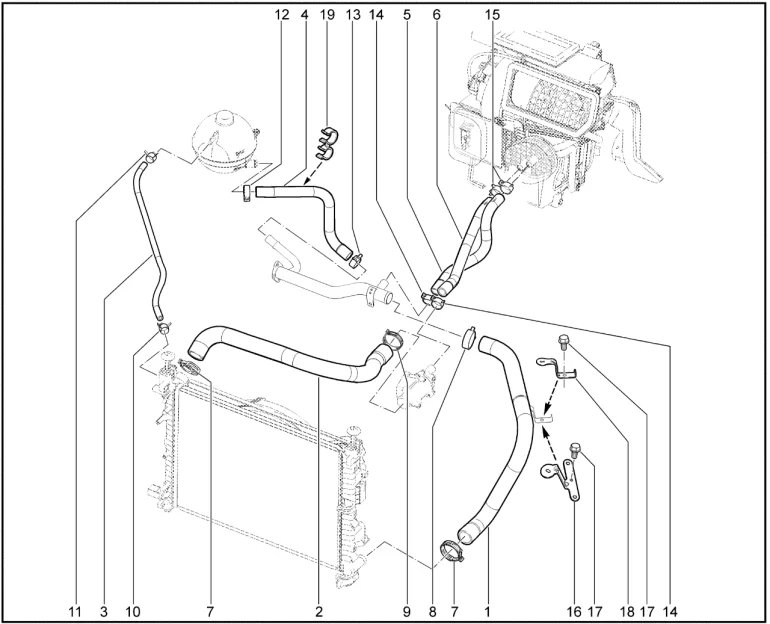 12 4 19 13 14 5 6 15

11 3 10 7 2 9 8 7 1 16 17 18 17 14