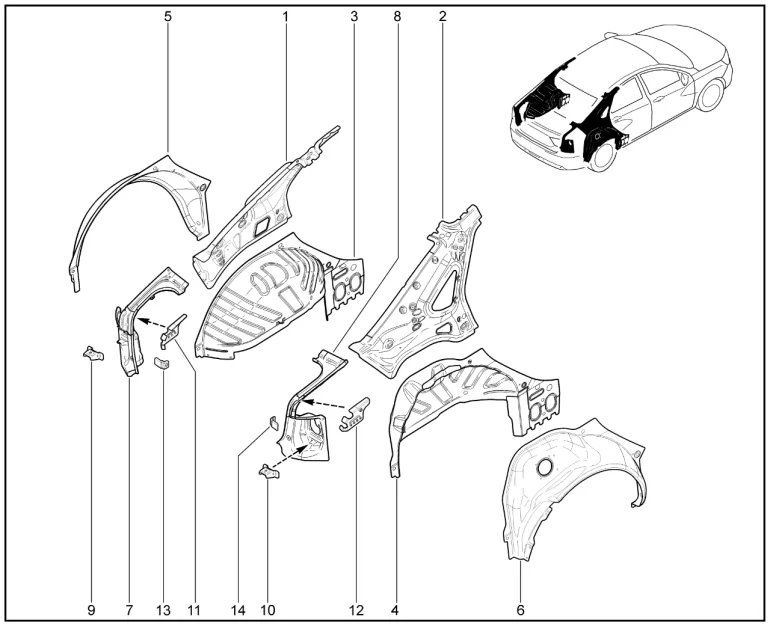 5
1
3
8
2
9
7
13
11
14
10
12
4
6