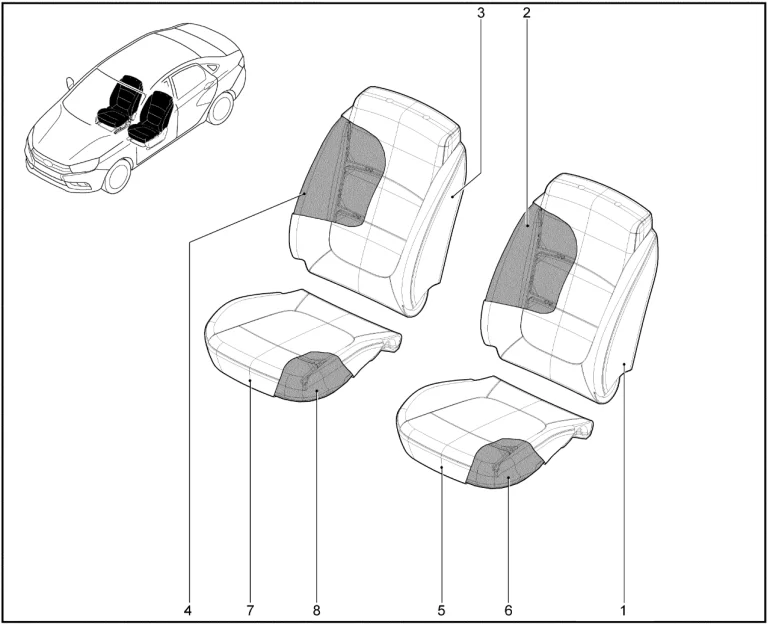 3
2
4
7
8
5
6
1