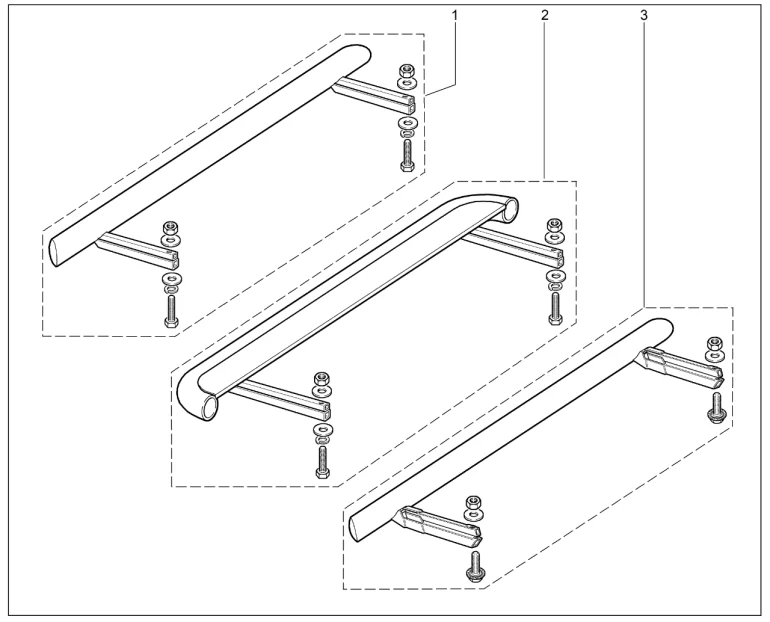 1
2
3