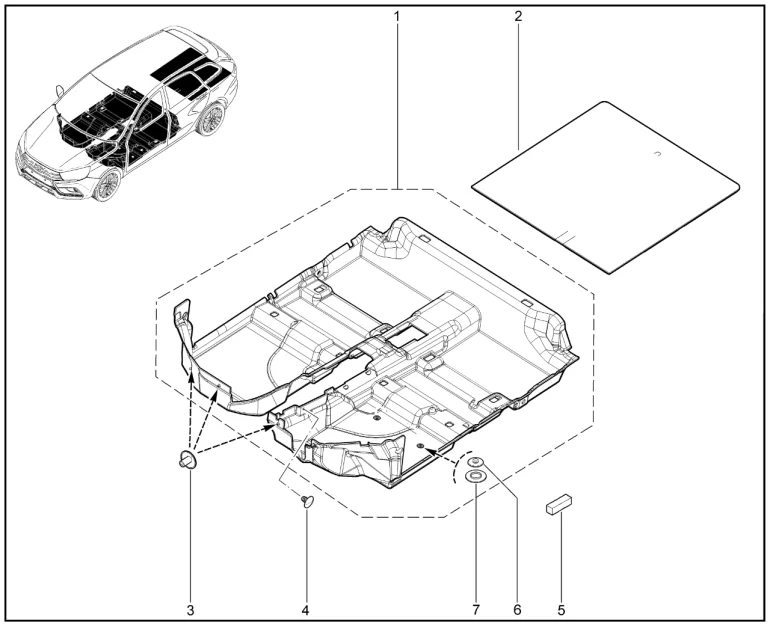 1
2
3
4
7
6
5