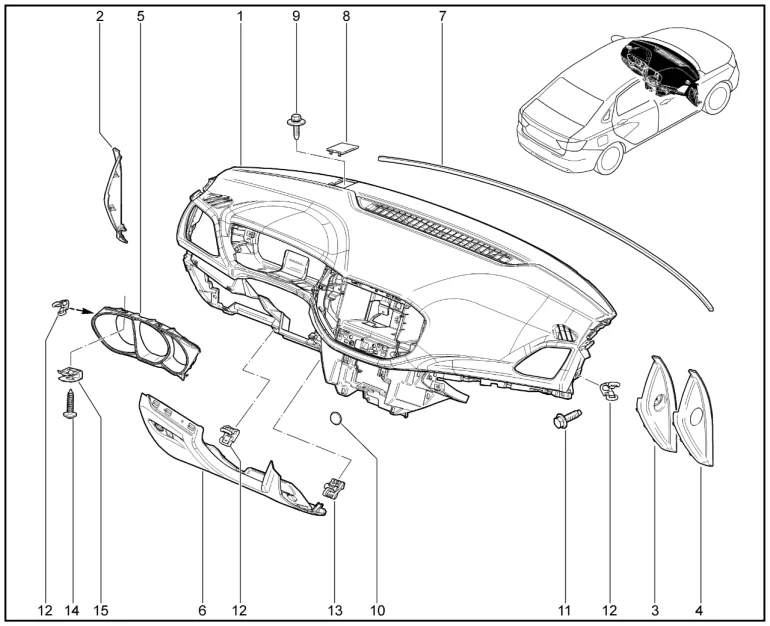 2 5 1 9 8 7

12 14 15 6 12 13 10 11 12 3 4