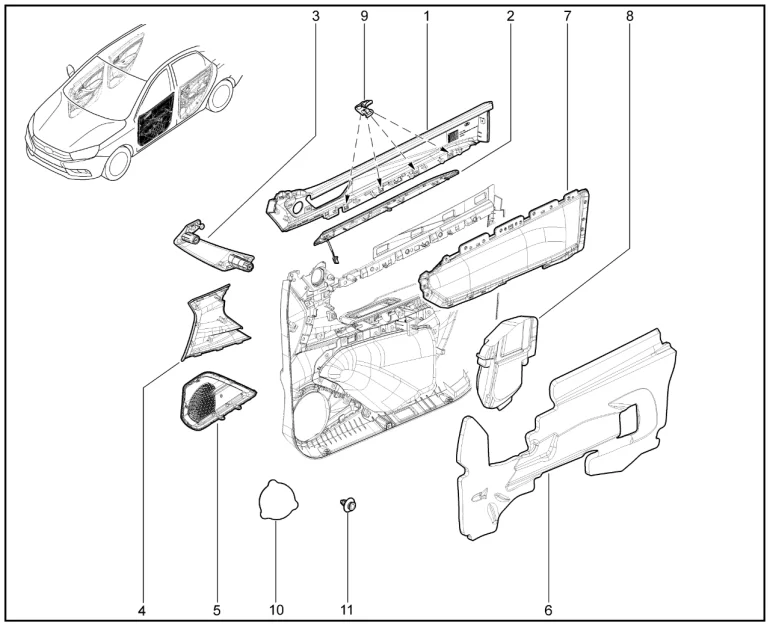 3
9
1
2
7
8
4
5
10
11
6