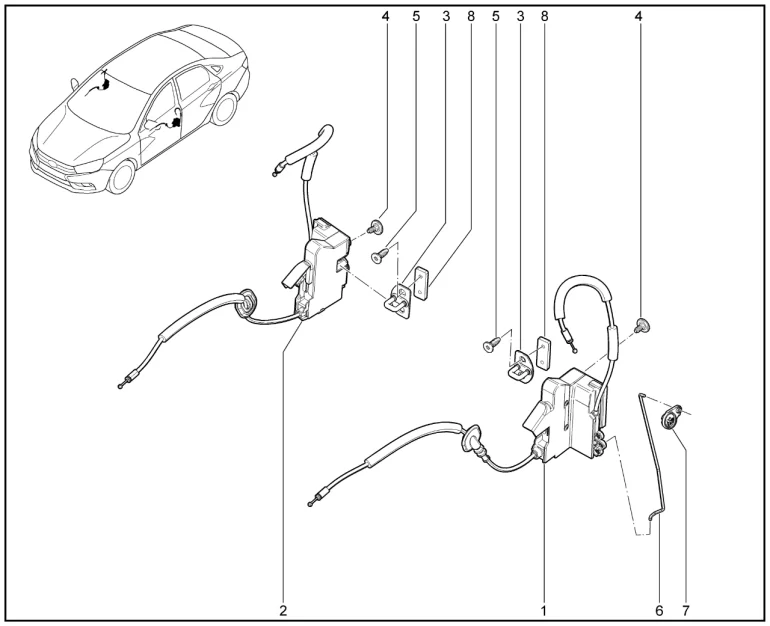 4 5 3 8 5 3 8 4

2 1 6 7