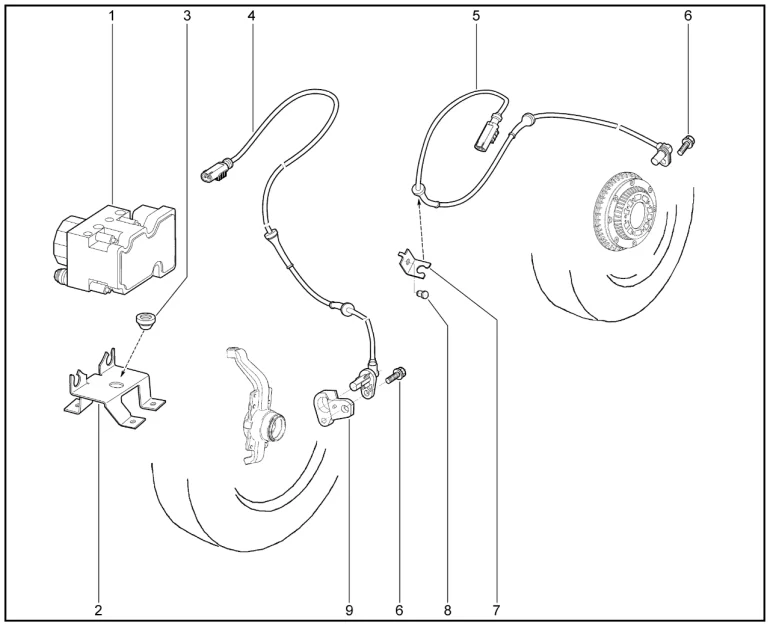 1 3 4 5 6

2 9 6 8 7