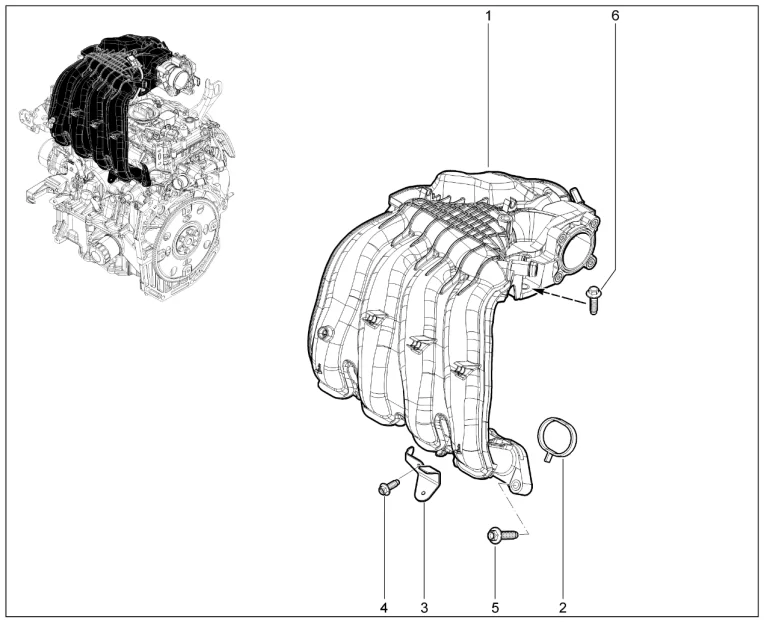 1
6
4
3
5
2