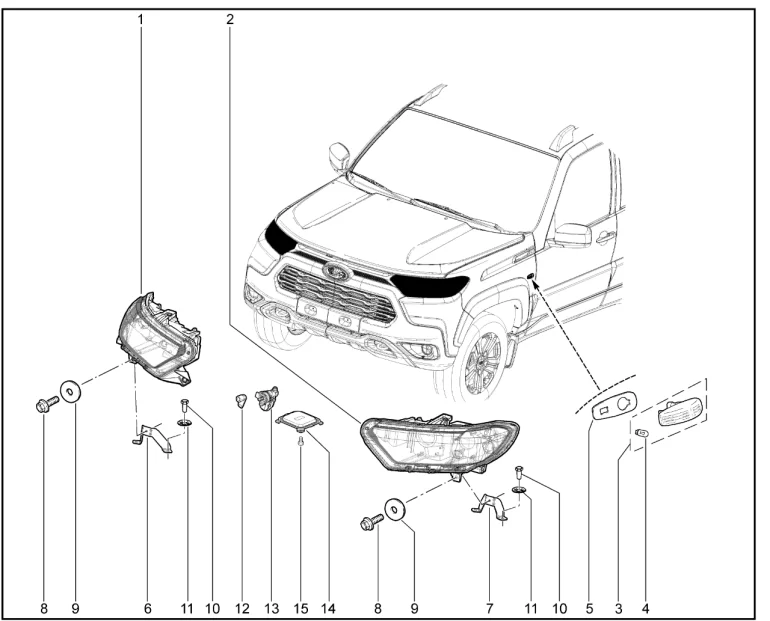 1
2
8
9
6
11
10
12
13
15
14
8
9
7
11
10
5
3
4