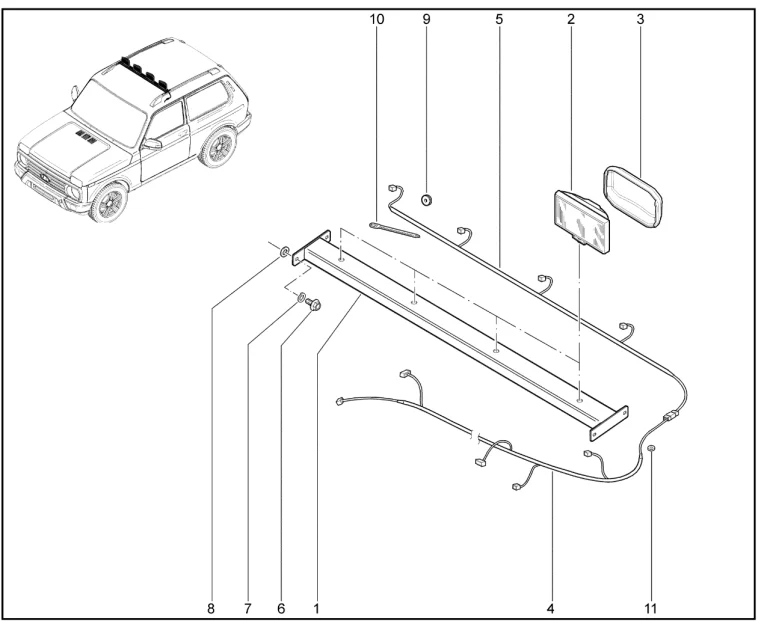 10
9
5
2
3
8
7
6
1
4
11