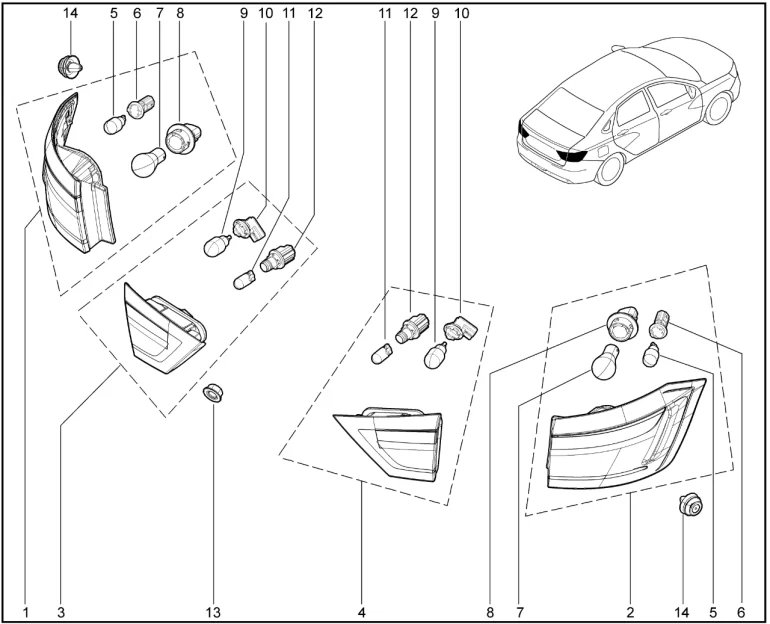 14 5 6 7 8 9 10 11 12 11 12 9 10

1 3 13 4 8 7 2 14 5 6