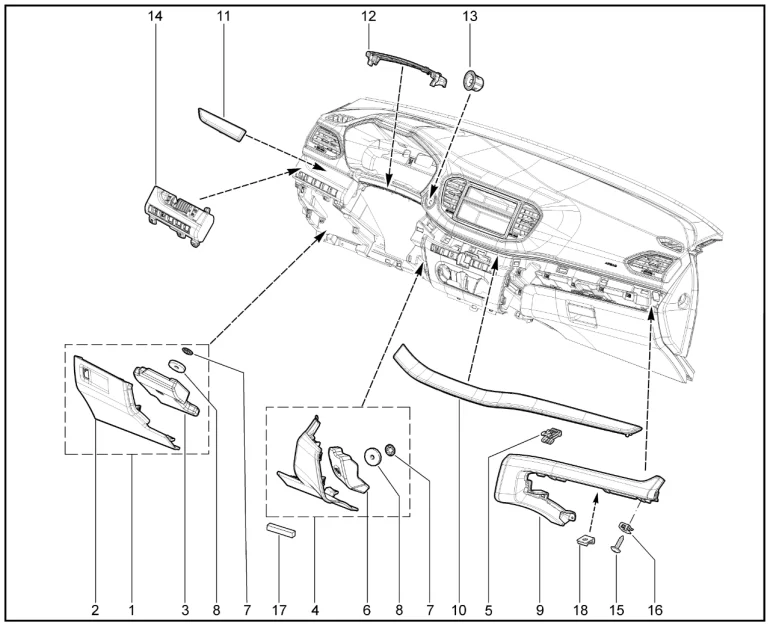 14
11
12
13

2
1
3
8
7
17
4
6
8
7
10
5
9
18
15
16