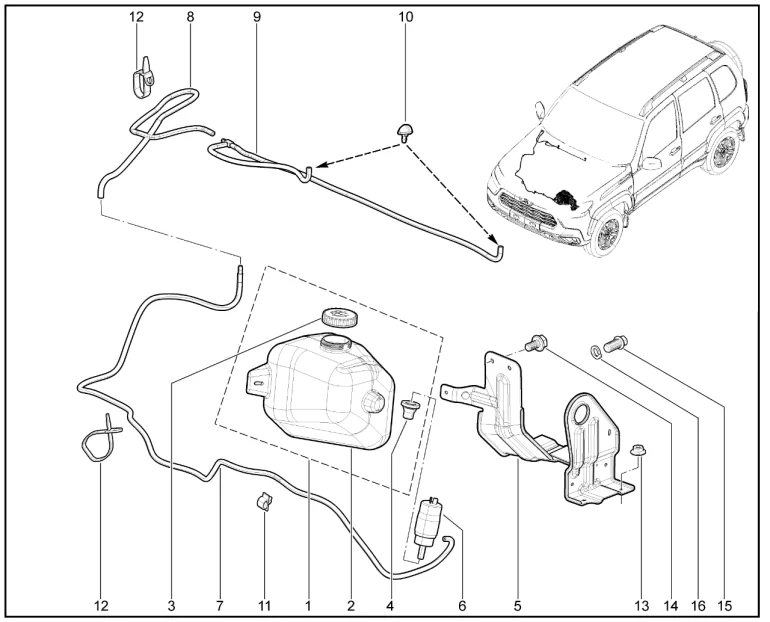 12
8
9
10
12
3
7
11
1
2
4
6
5
13
14
16
15