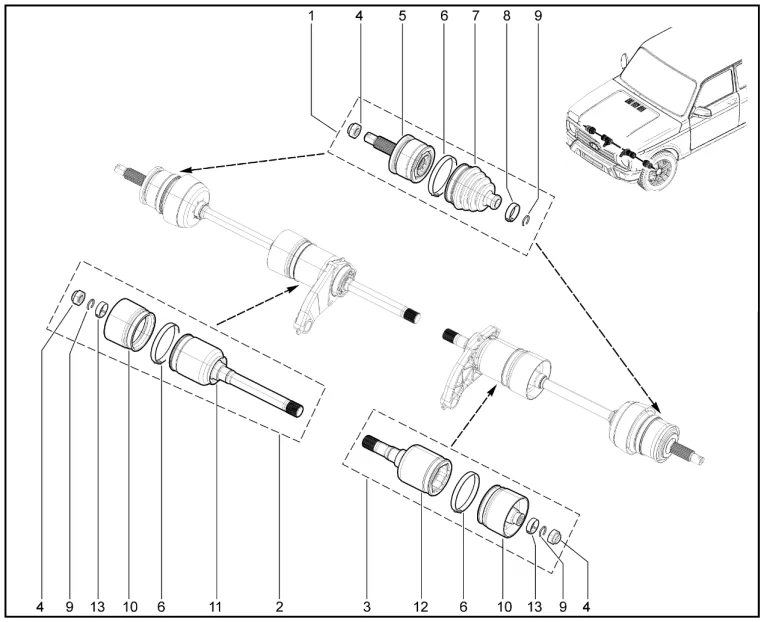 1 4 5 6 7 8 9

4 9 13 10 6 11 2 3 12 6 10 13 9 4