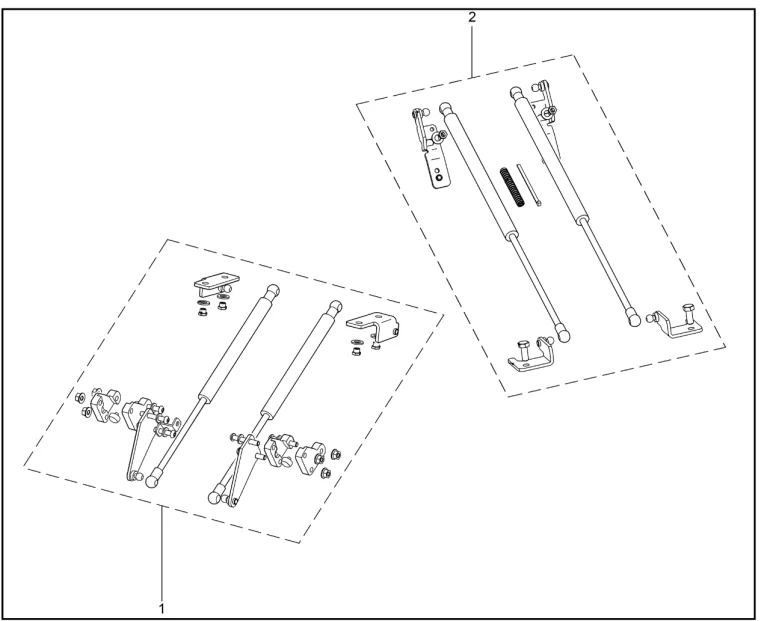 2

1