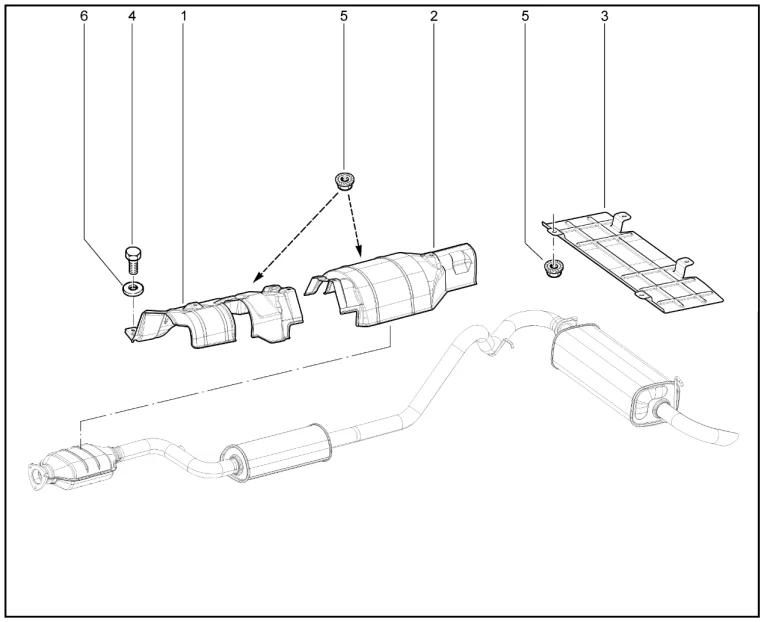 6 4 1 5 2 5 3