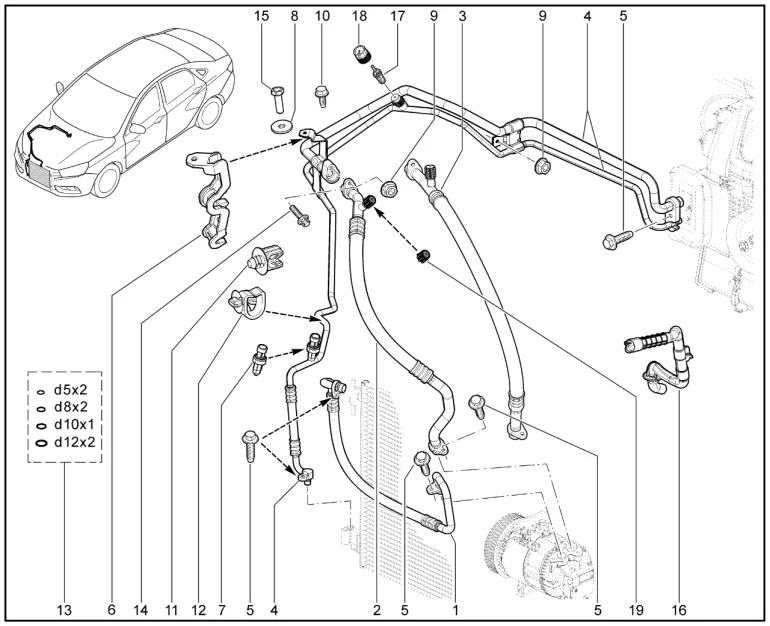 15 8 10 18 17 9 3 9 4 5

d5x2
d8x2
d10x1
d12x2

13 6 14 11 12 7 5 4 2 5 1 5 19 16