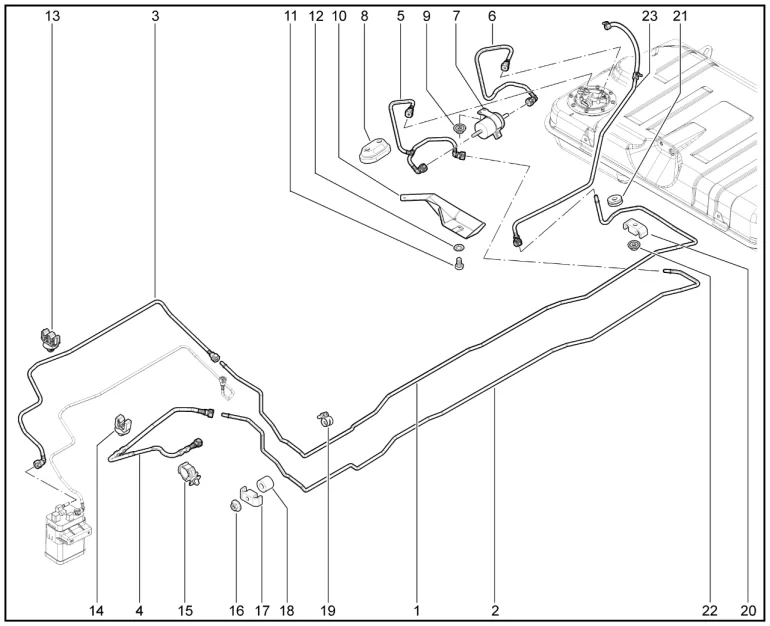 13
3
11
12
10
8
5
9
7
6
23
21
14
4
15
16
17
18
19
1
2
22
20