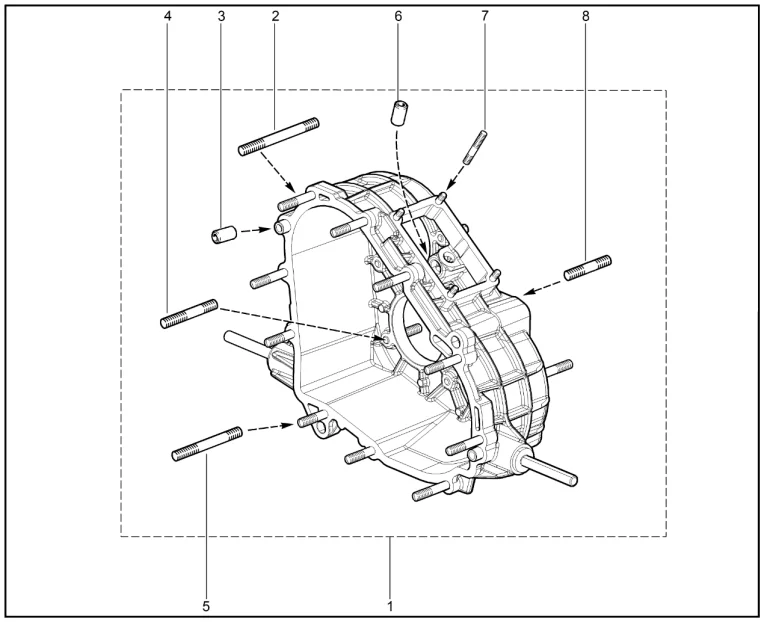 4
3
2
6
7
8
5
1