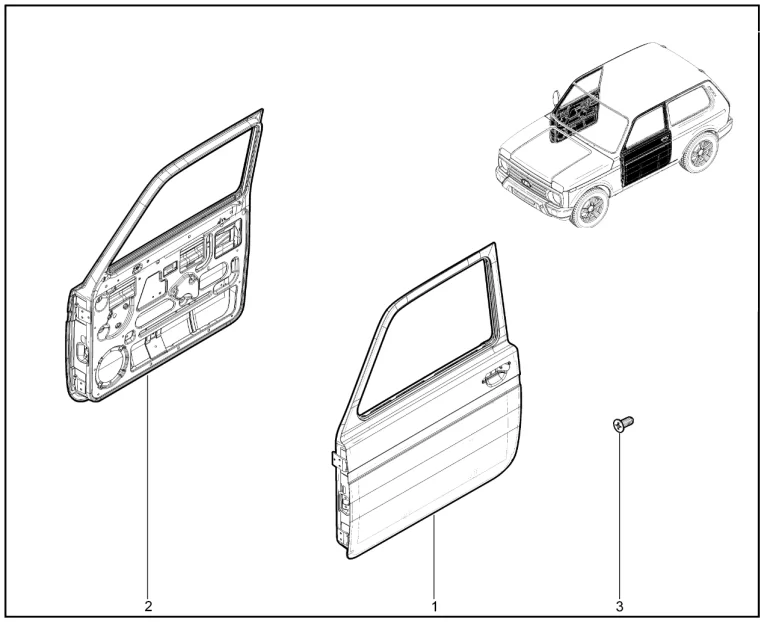 2
1
3