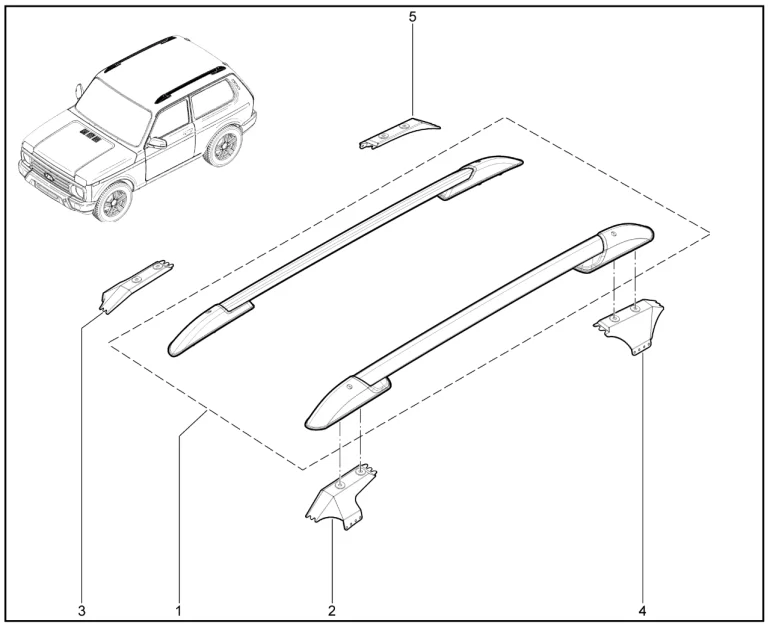 5
3
1
2
4