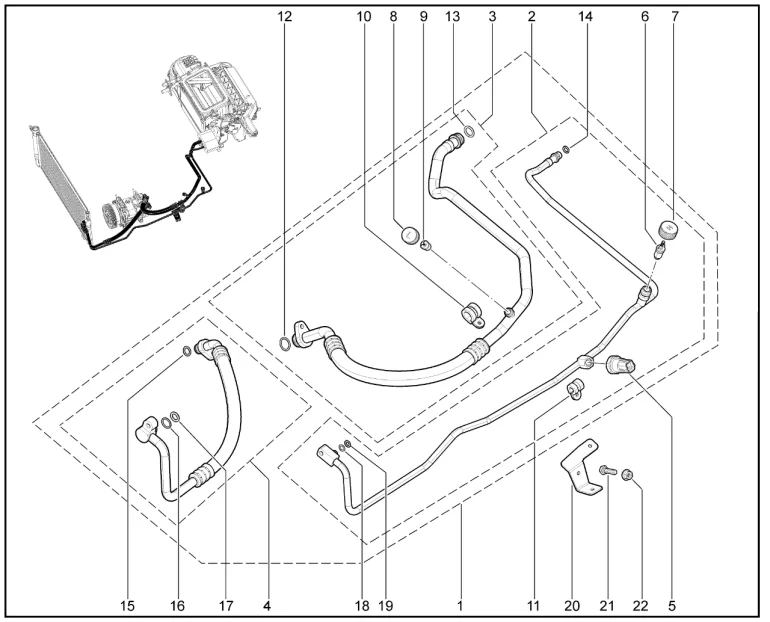 12 10 8 9 13 3 2 14 6 7

15 16 17 4 18 19 1 11 20 21 22 5