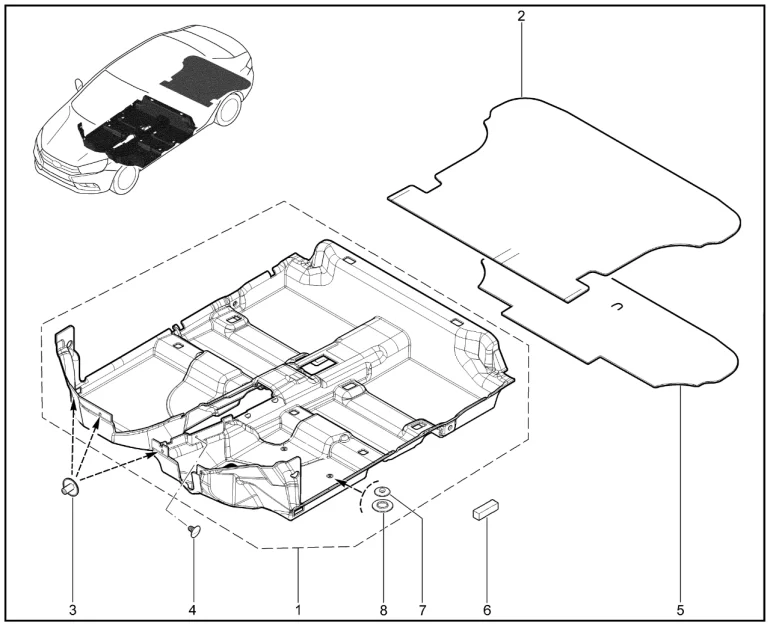 2

3
4
1
8
7
6
5