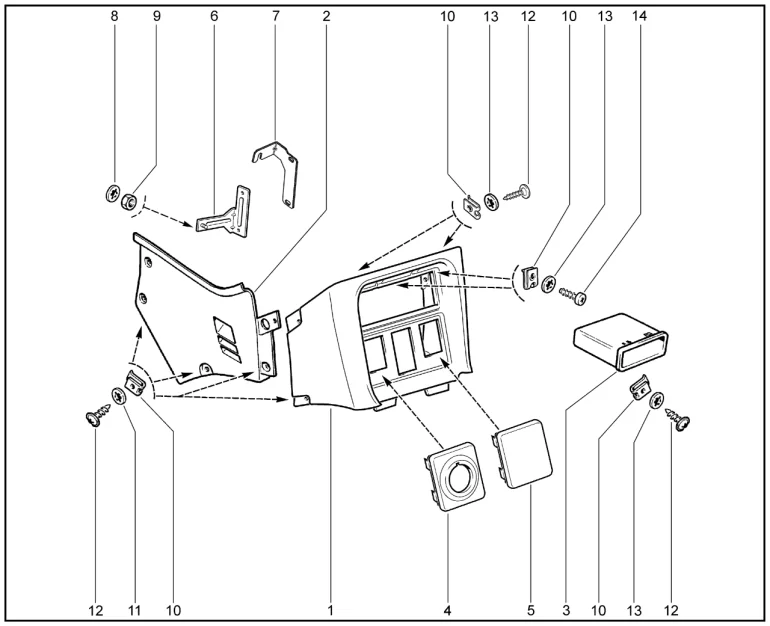 8 9 6 7 2 10 13 12 10 13 14

12 11 10 1 4 5 3 10 13 12