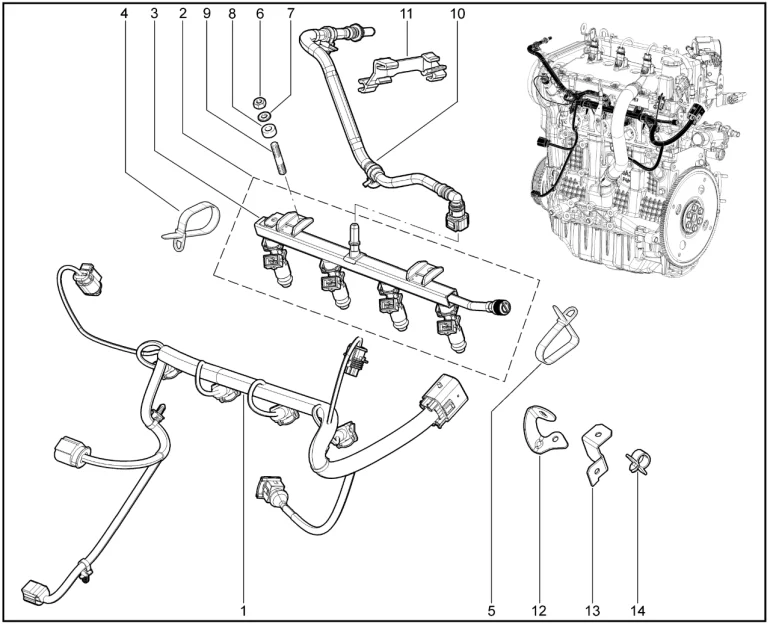 4 3 2 9 8 6 7 11 10

1 5 12 13 14