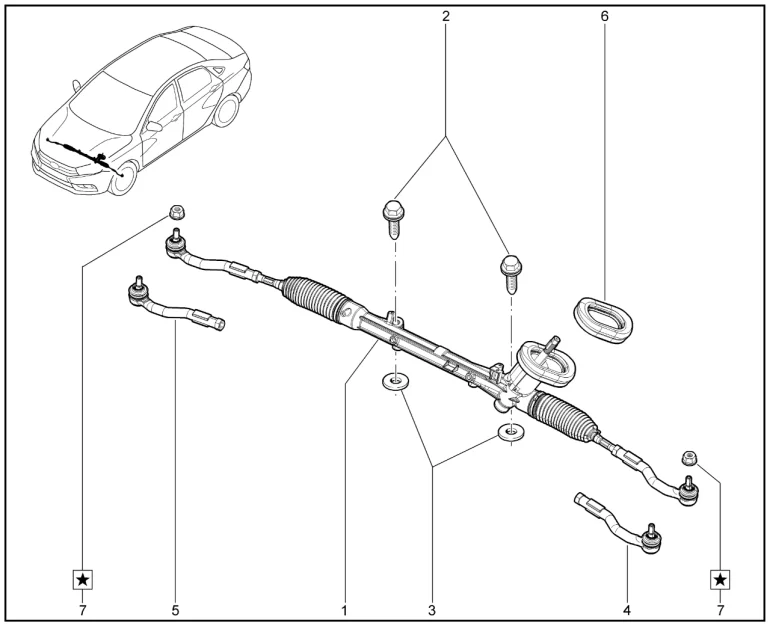 2
6
★
7
5
1
3
4
★
7