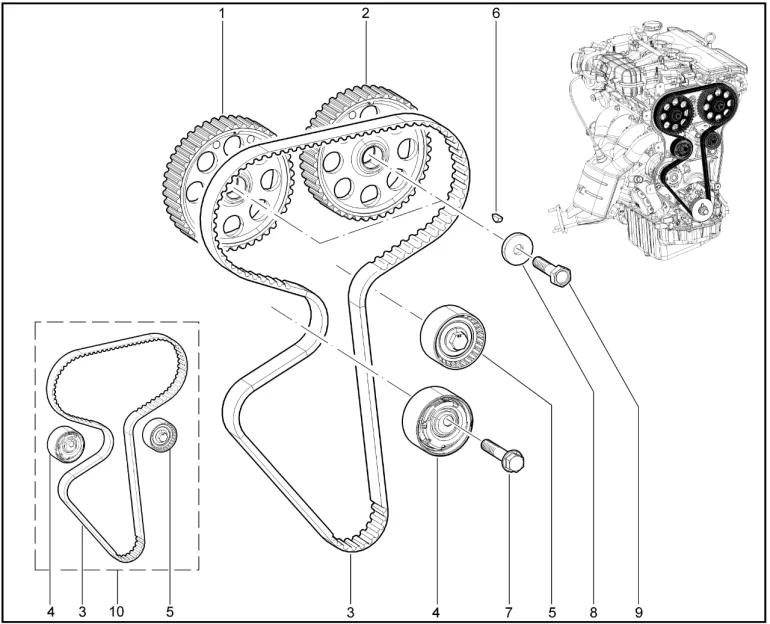 1
2
6
4
3
10
5
3
4
7
5
8
9