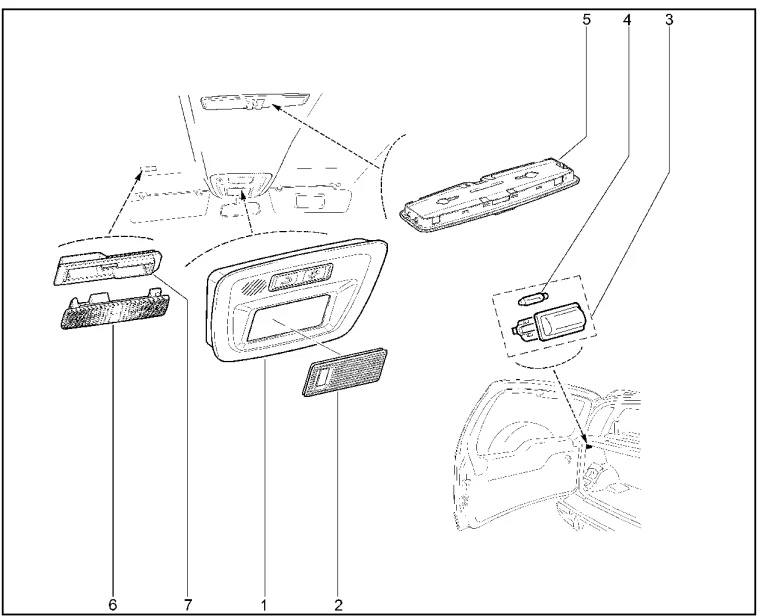 5 4 3

6 7 1 2