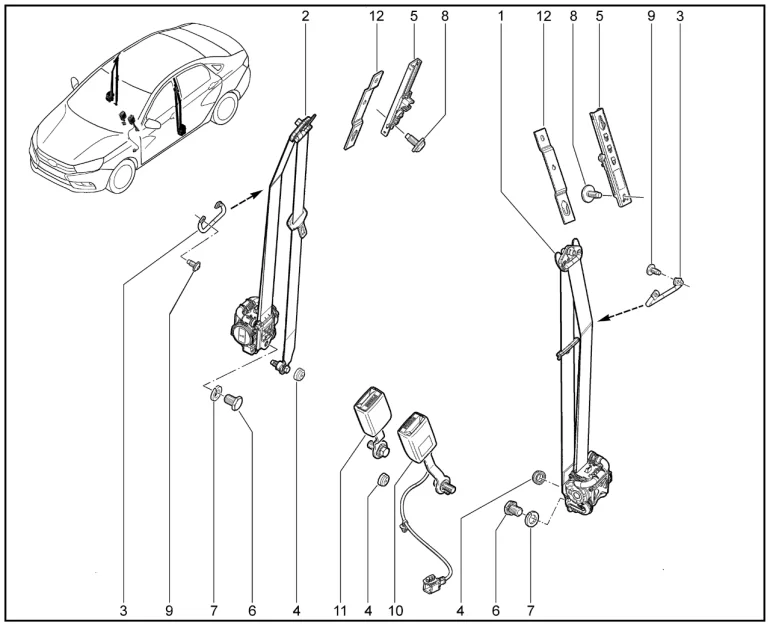 2
12
5
8
1
12
8
5
9
3
3
9
7
6
4
11
4
10
4
6
7