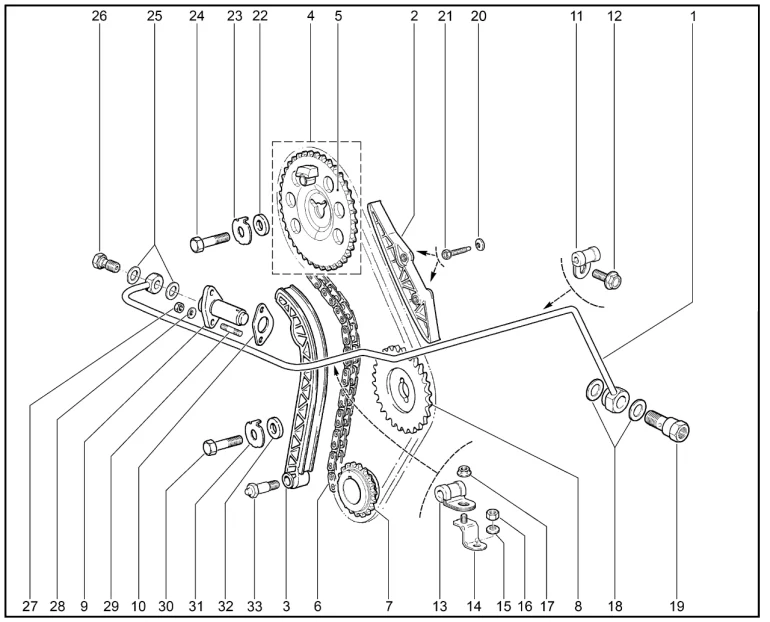 26 25 24 23 22 4 5 2 21 20 11 12 1

27 28 9 29 10 30 31 32 33 3 6 7 13 14 15 16 17 8 18 19