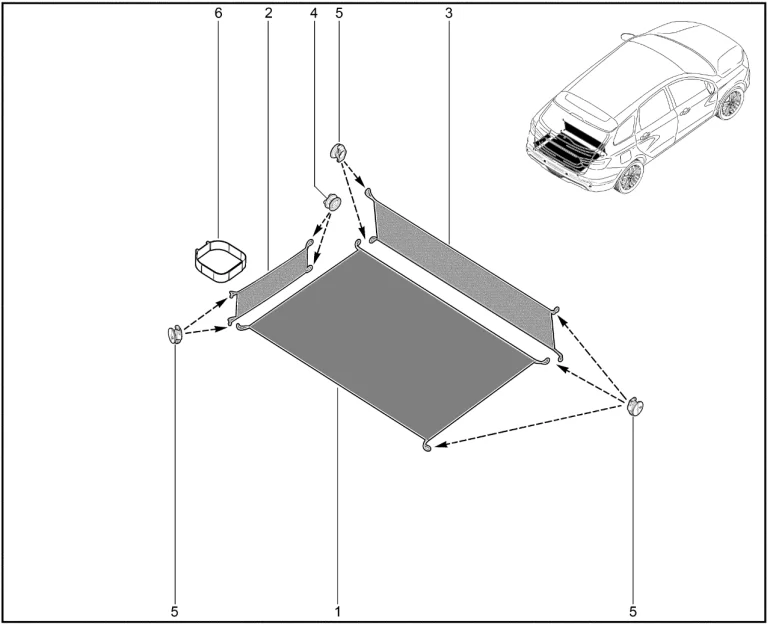 6
2
4
5
3
5
1
5