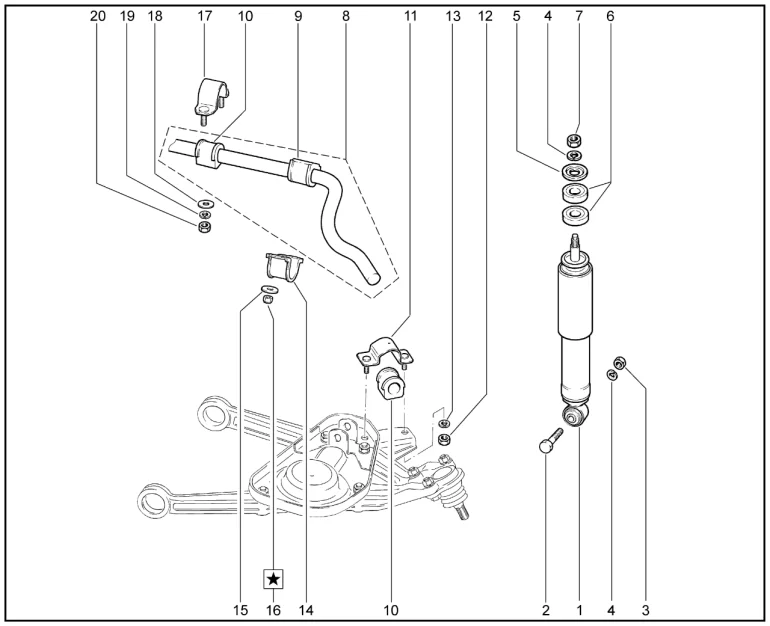 20 19 18 17 10 9 8 11 13 12 5 4 7 6

★

15 16 14 10 2 1 4 3