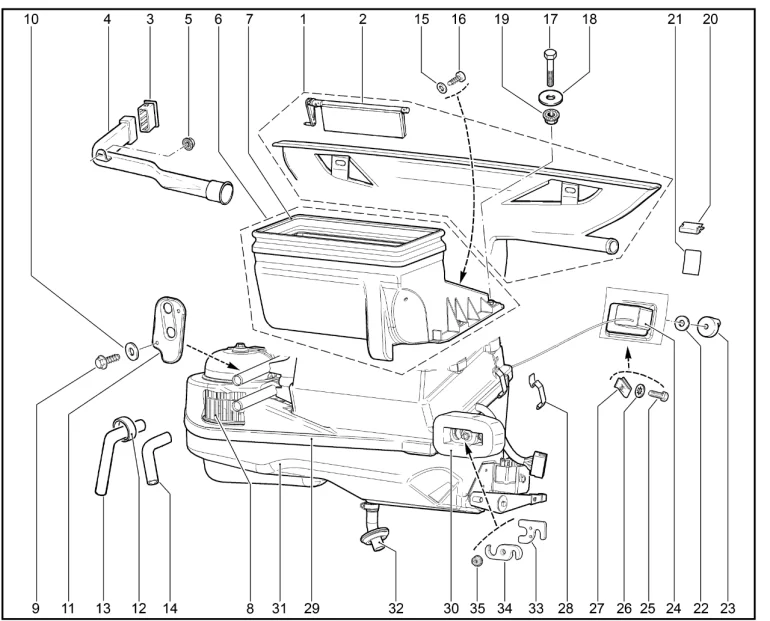 10 4 3 5 6 7 1 2 15 16 19 17 18 21 20

9 11 13 12 14 8 31 29 32 30 35 34 33 28 27 26 25 24 22 23