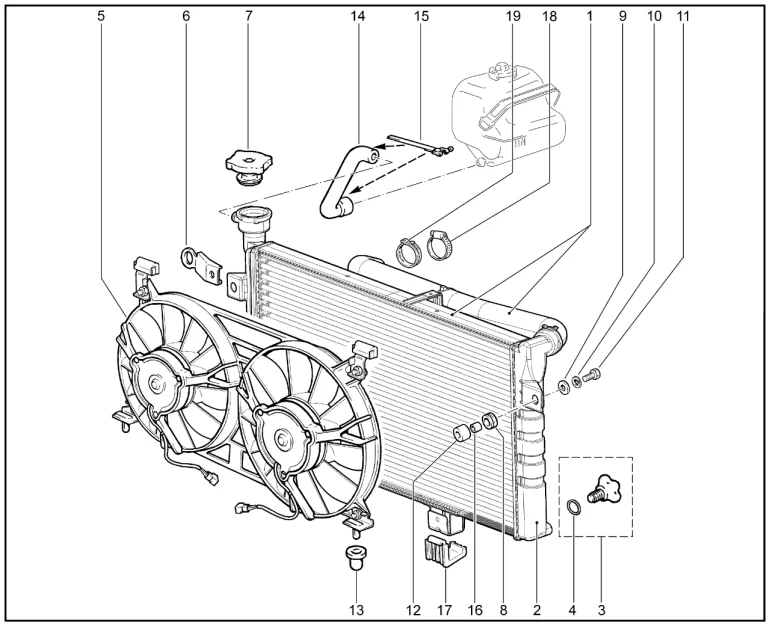 5 6 7 14 15 19 18 1 9 10 11

13 12 17 16 8 2 4 3