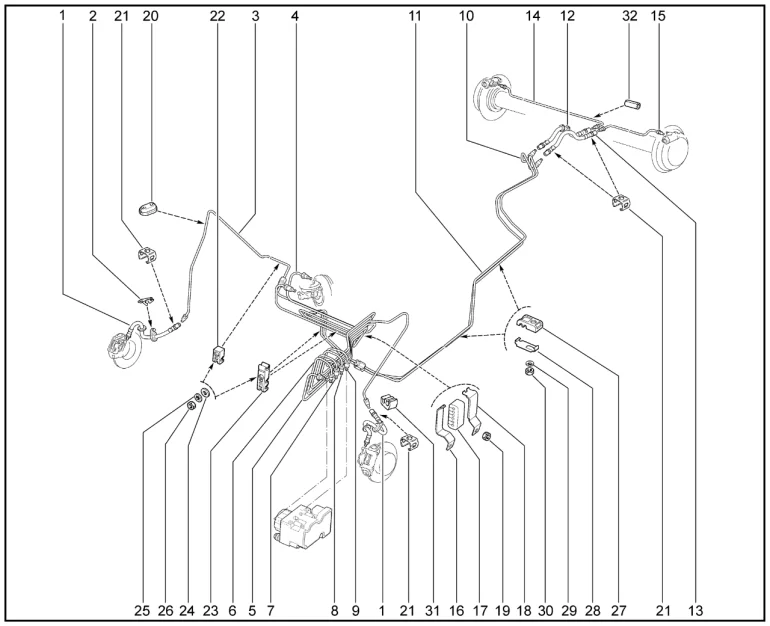 1 2 21 20 22 3 4 11 10 14 12 32 15

25 26 24 23 6 5 7 8 9 1 21 31 16 17 19 18 30 29 28 27 21 13