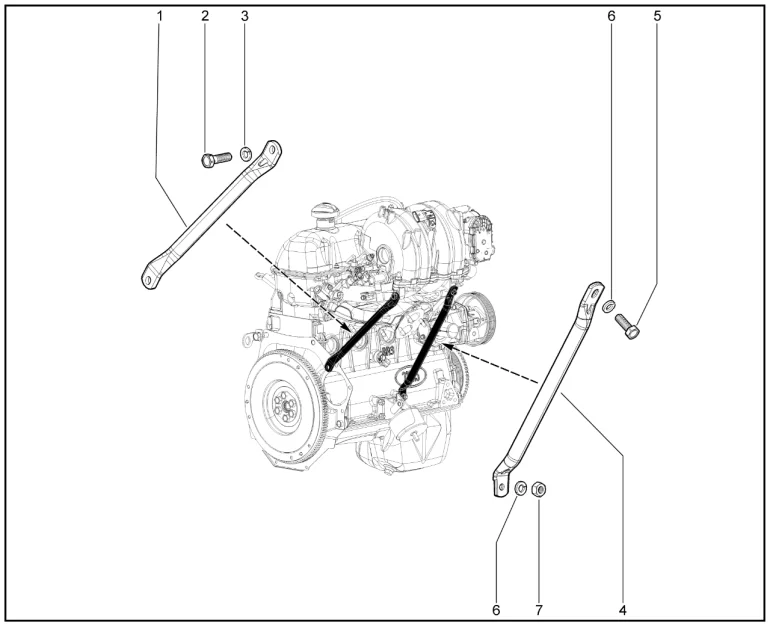 1
2
3
6
5
6
7
4