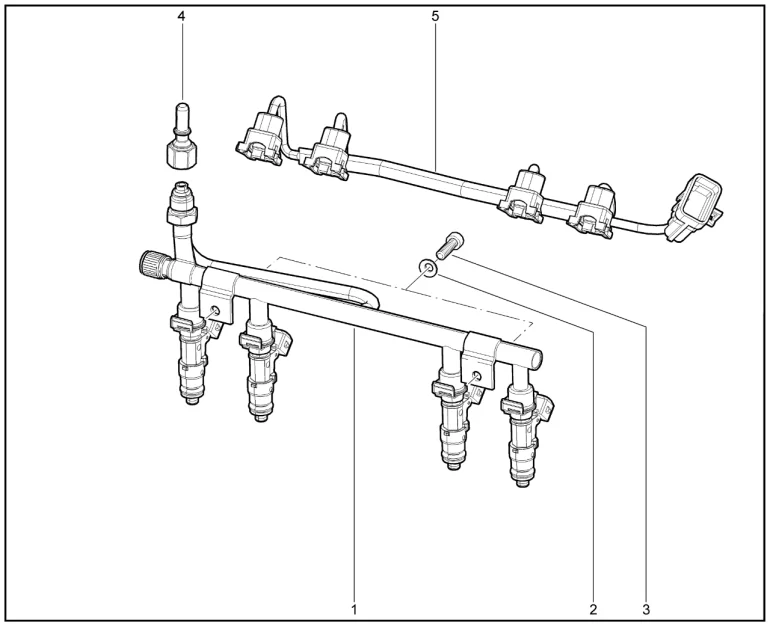 4
5
1
2
3