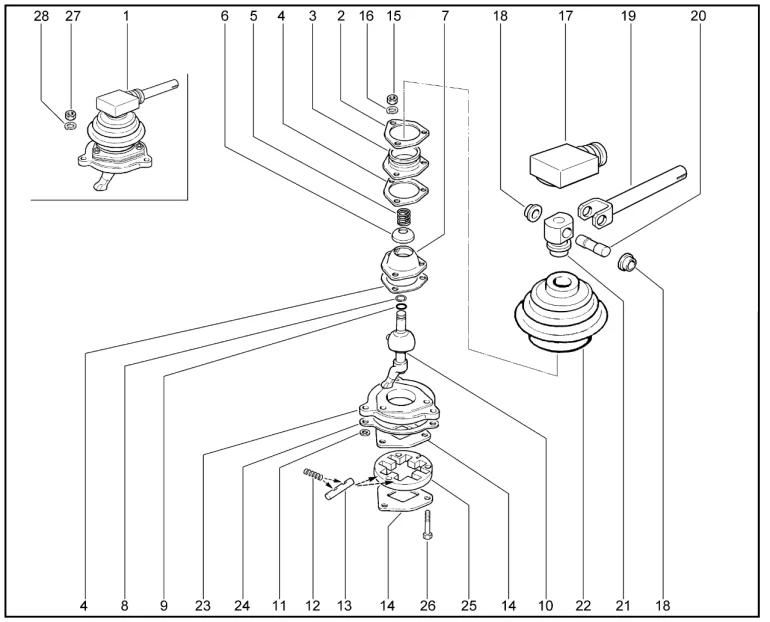 28 27 1 6 5 4 3 2 16 15 7 18 17 19 20

4 8 9 23 24 11 12 13 14 26 25 14 10 22 21 18