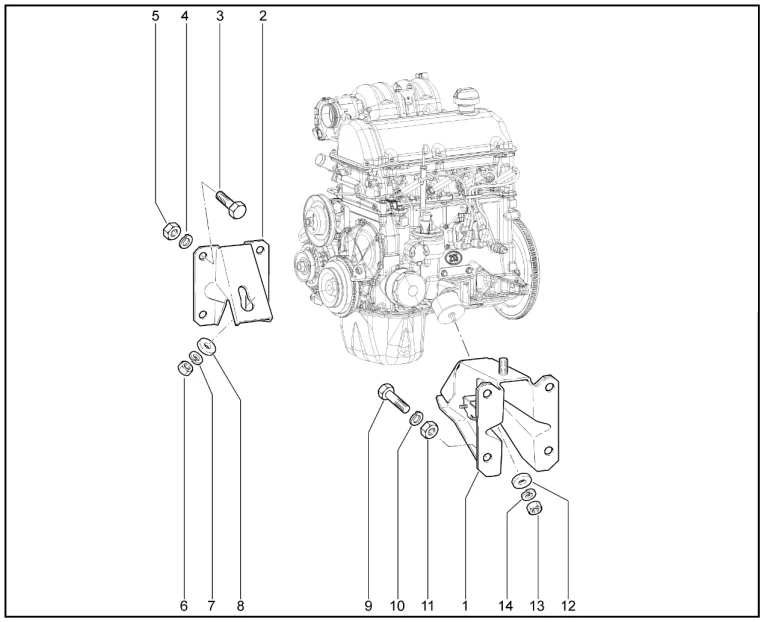 5 4 3 2

6 7 8

9 10 11 1 14 13 12