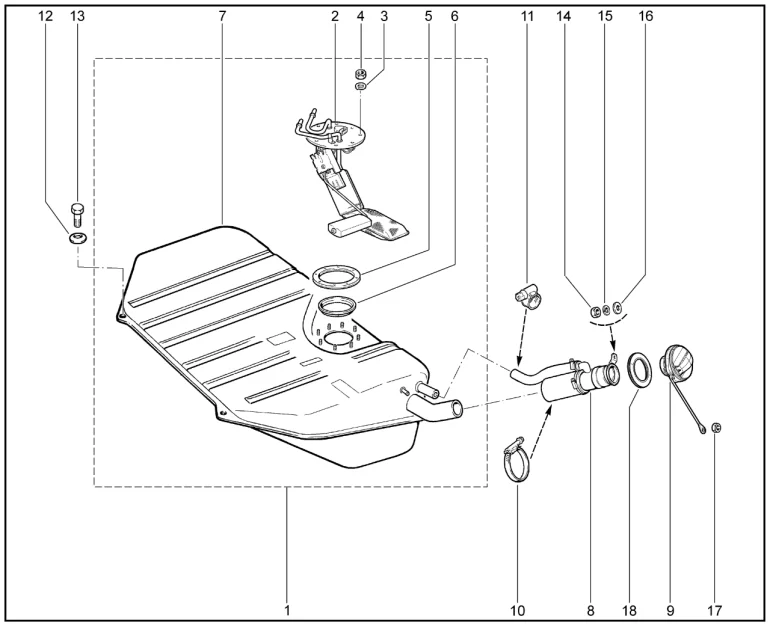 12 13 7 2 4 3 5 6 11 14 15 16

1 10 8 18 9 17