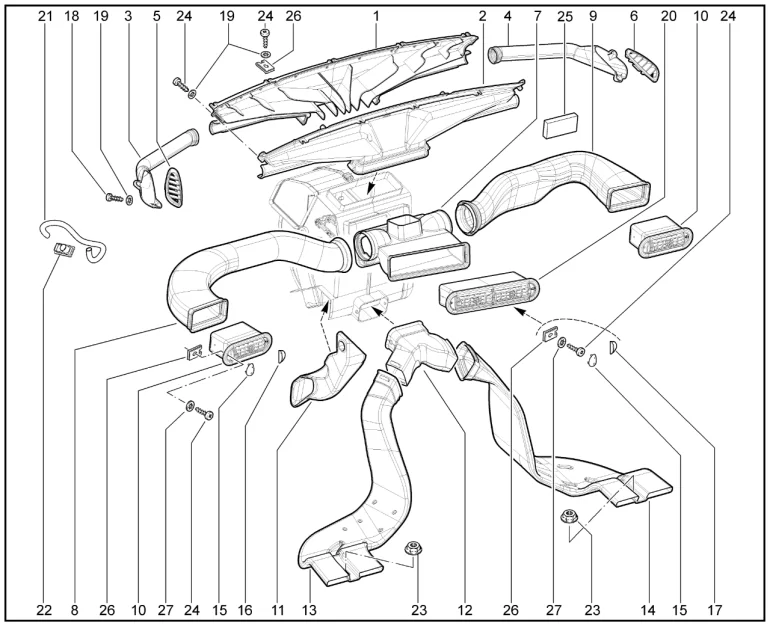 21 18 19 3 5 24 19 24 26 1 2 4 7 25 9 6 20 10 24

22 8 26 10 27 24 15 16 11 13 23 12 26 27 23 14 15 17