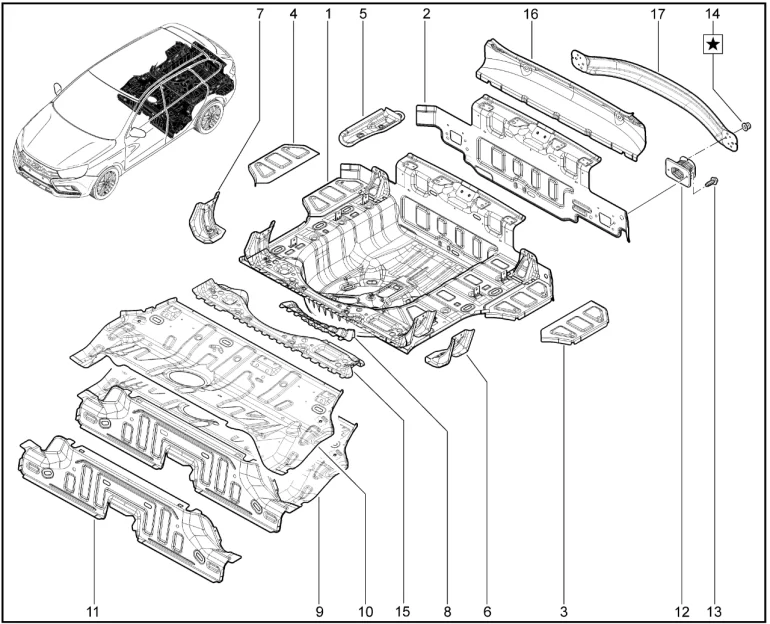 7 4 1 5 2 16 17 14

★

11 9 10 15 8 6 3 12 13