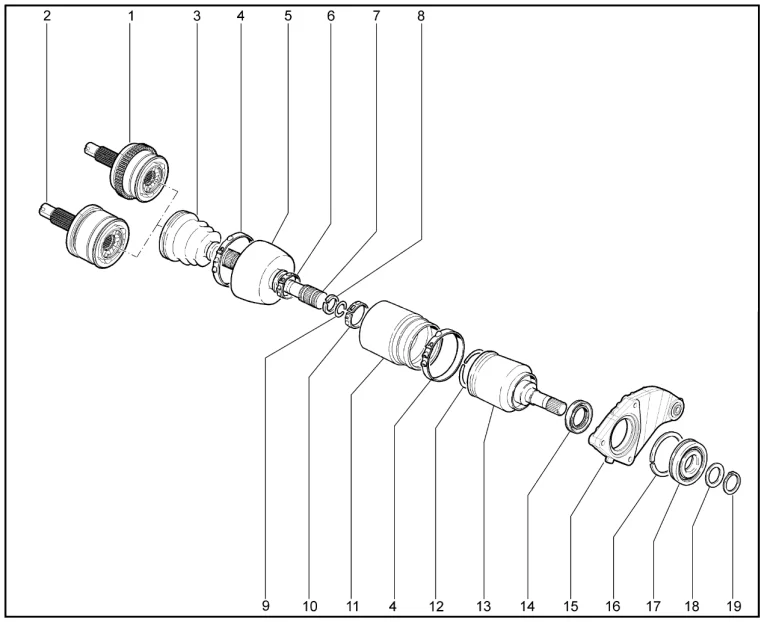 2 1 3 4 5 6 7 8

9 10 11 4 12 13 14 15 16 17 18 19