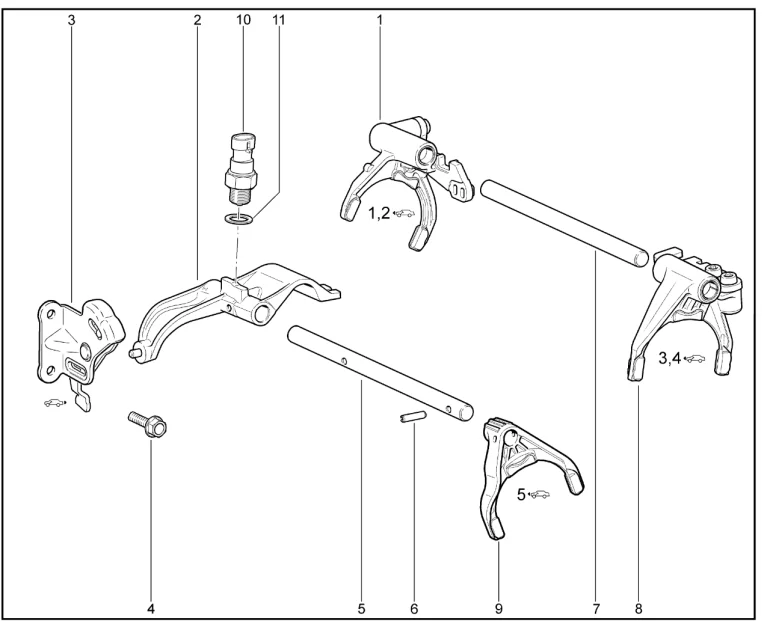 3
2
10
11
1
1,2
3,4
5
4
5
6
9
7
8