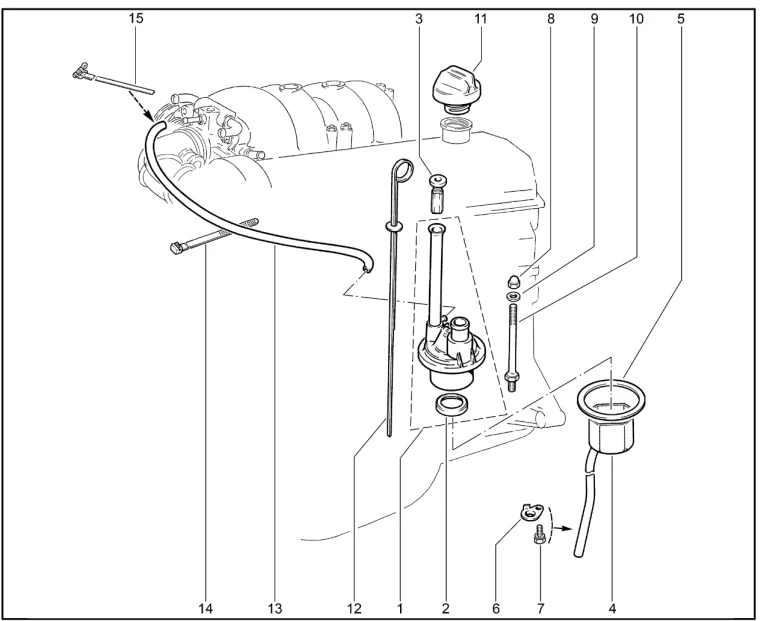 15
3
11
8
9
10
5
14
13
12
1
2
6
7
4