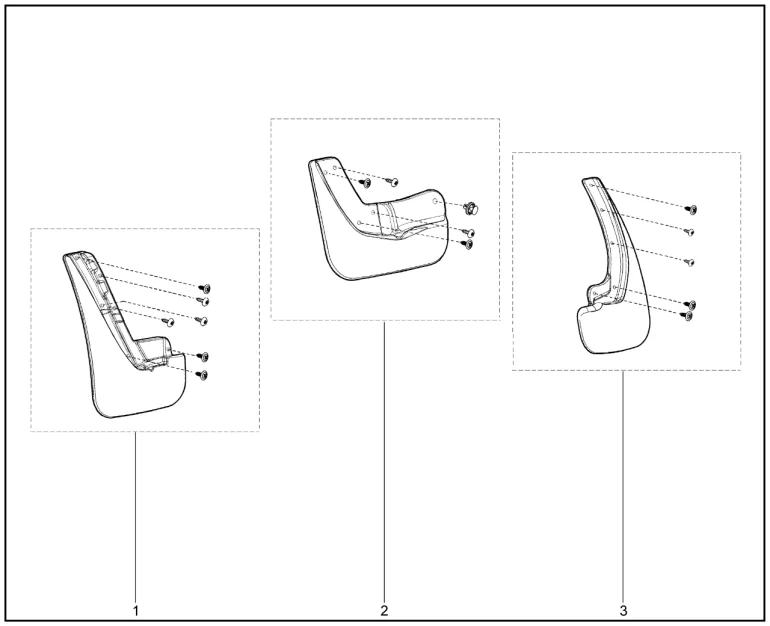 1
2
3