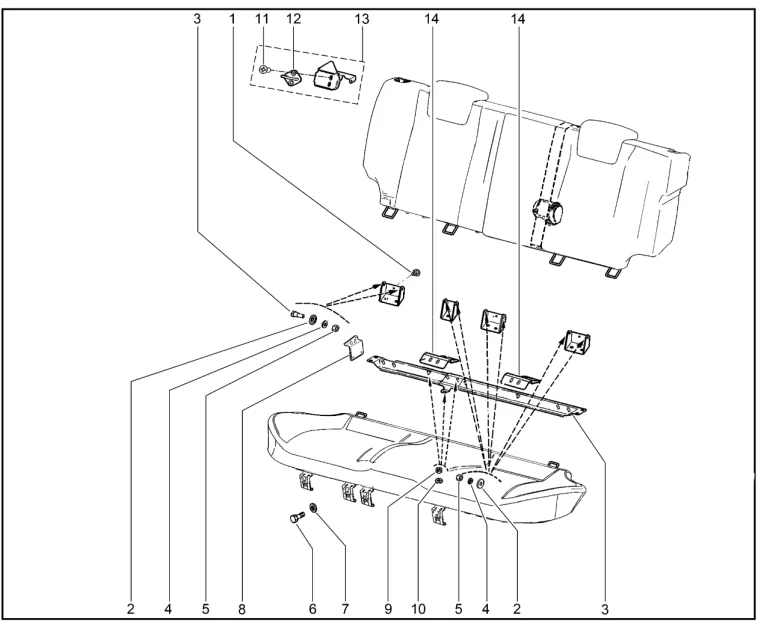 3 1 11 12 13 14 14

2 4 5 8 6 7 9 10 5 4 2 3