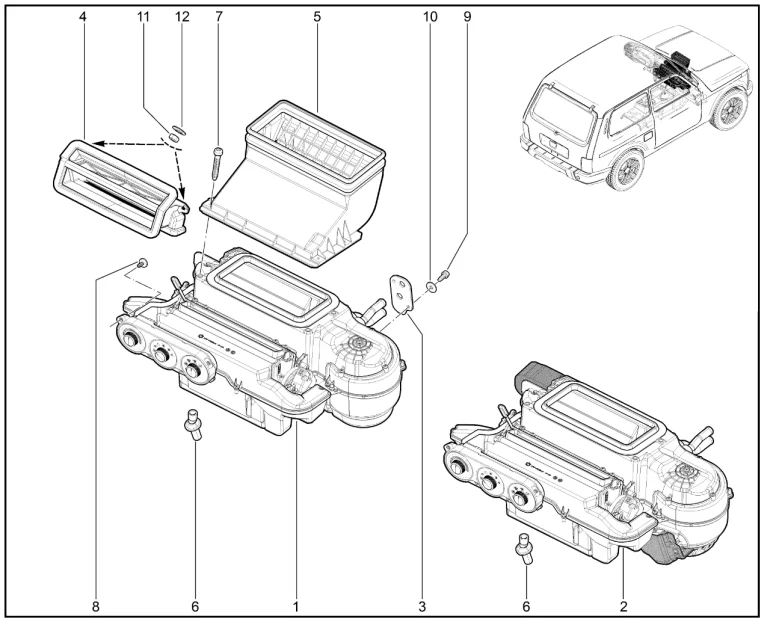 4
11
12
7
5
10
9
8
6
1
3
6
2